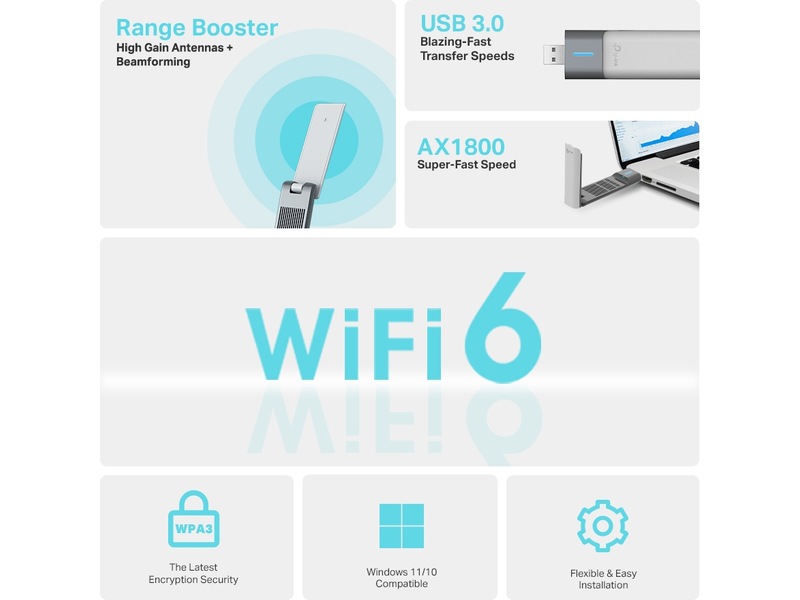 Range Booster
High Gain Antennas + Beamforming

USB 3.0
Blazing-Fast Transfer Speeds

AX1800
Super-Fast Speed

WiFi 6

WPA3
The Latest Encryption Security

Windows 11/10 Compatible

Flexible & Easy Installation